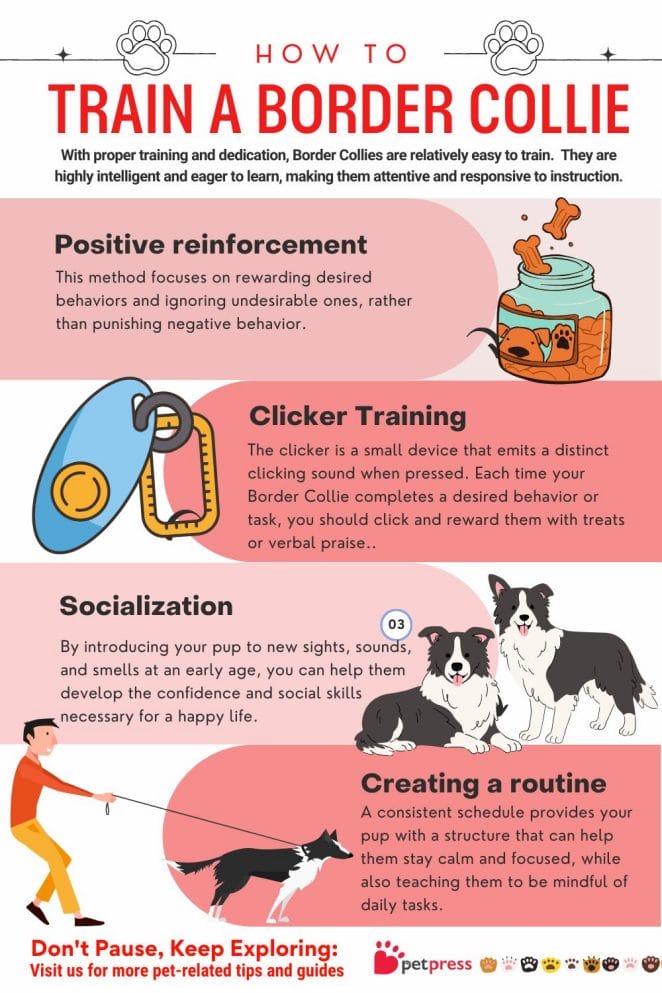 HOW TO
TRAIN A BORDER COLLIE

With proper training and dedication, Border Collies are relatively easy to train. They are highly intelligent and eager to learn, making them attentive and responsive to instruction.

Positive reinforcement
This method focuses on rewarding desired behaviors and ignoring undesirable ones, rather than punishing negative behavior.

Clicker Training
The clicker is a small device that emits a distinct clicking sound when pressed. Each time your Border Collie completes a desired behavior or task, you should click and reward them with treats or verbal praise..

Socialization
03
By introducing your pup to new sights, sounds, and smells at an early age, you can help them develop the confidence and social skills necessary for a happy life.

Creating a routine
A consistent schedule provides your pup with a structure that can help them stay calm and focused, while also teaching them to be mindful of daily tasks.

Don't Pause, Keep Exploring:
Visit us for more pet-related tips and guides

petpress