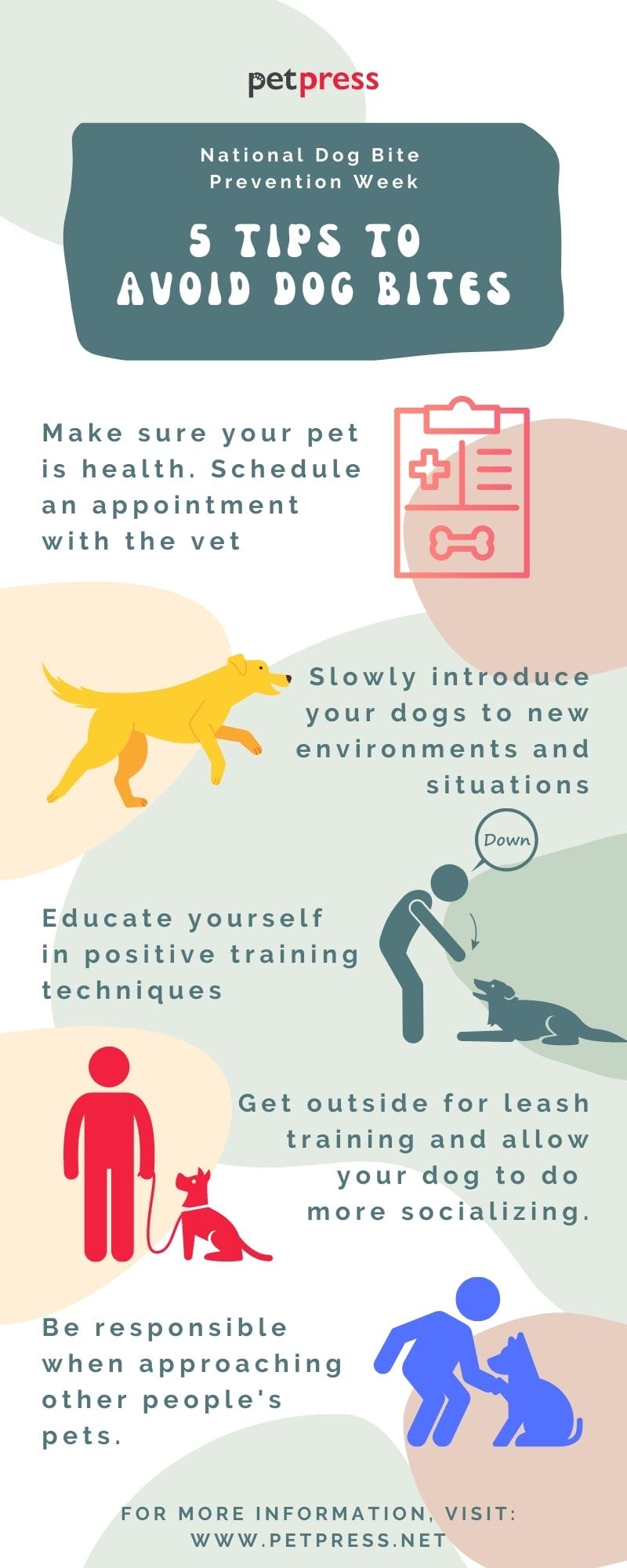 petpress

National Dog Bite Prevention Week

5 TIPS TO AVOID DOG BITES

Make sure your pet is health. Schedule an appointment with the vet

Slowly introduce your dogs to new environments and situations

Down

Educate yourself in positive training techniques

Get outside for leash training and allow your dog to do more socializing.

Be responsible when approaching other people's pets.

FOR MORE INFORMATION, VISIT: WWW.PETPRESS.NET