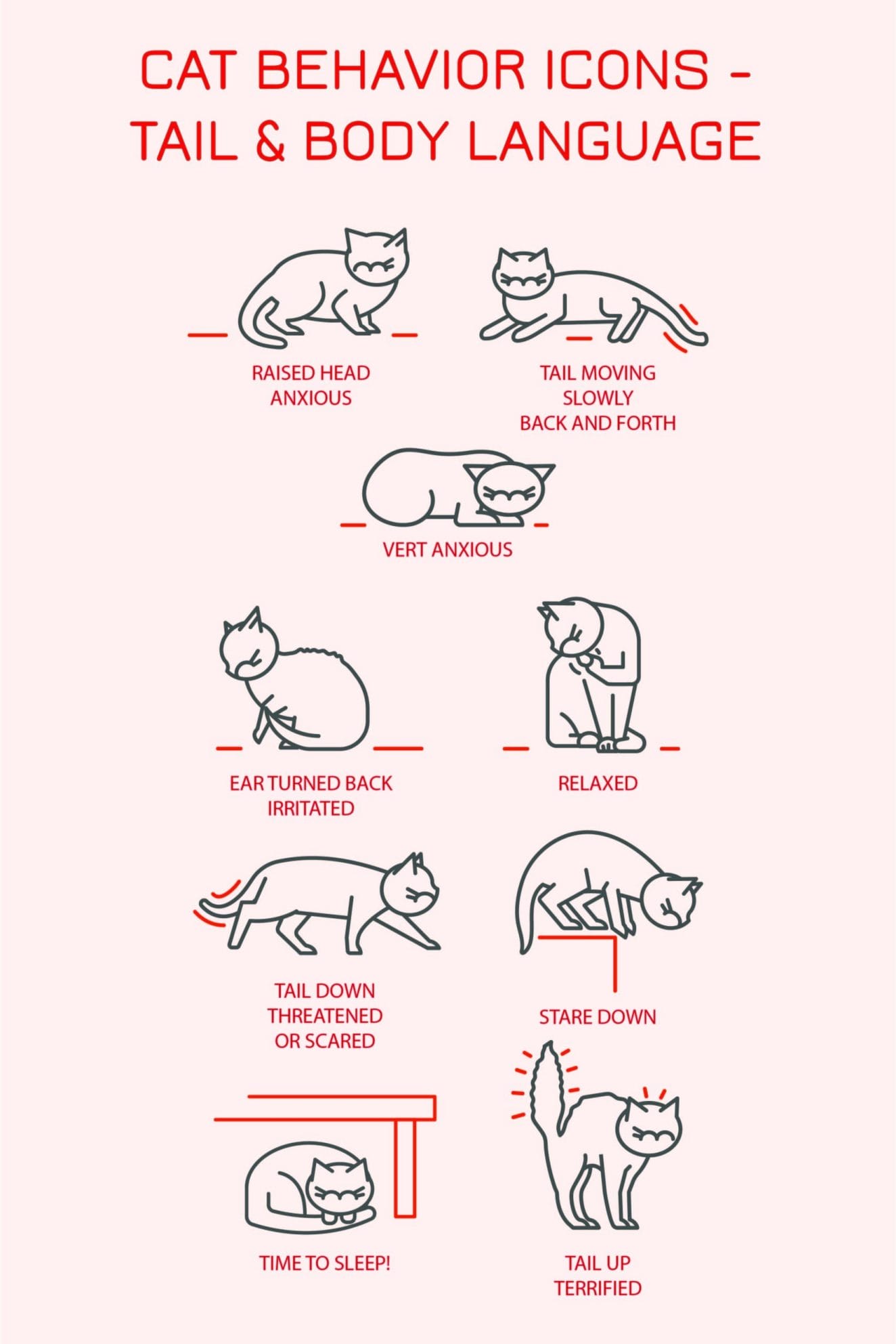 CAT BEHAVIOR ICONS - TAIL & BODY LANGUAGE

RAISED HEAD
ANXIOUS

TAIL MOVING
SLOWLY
BACK AND FORTH

VERT ANXIOUS

EAR TURNED BACK
IRRITATED

RELAXED

TAIL DOWN
THREATENED
OR SCARED

STARE DOWN

TIME TO SLEEP!

TAIL UP
TERRIFIED