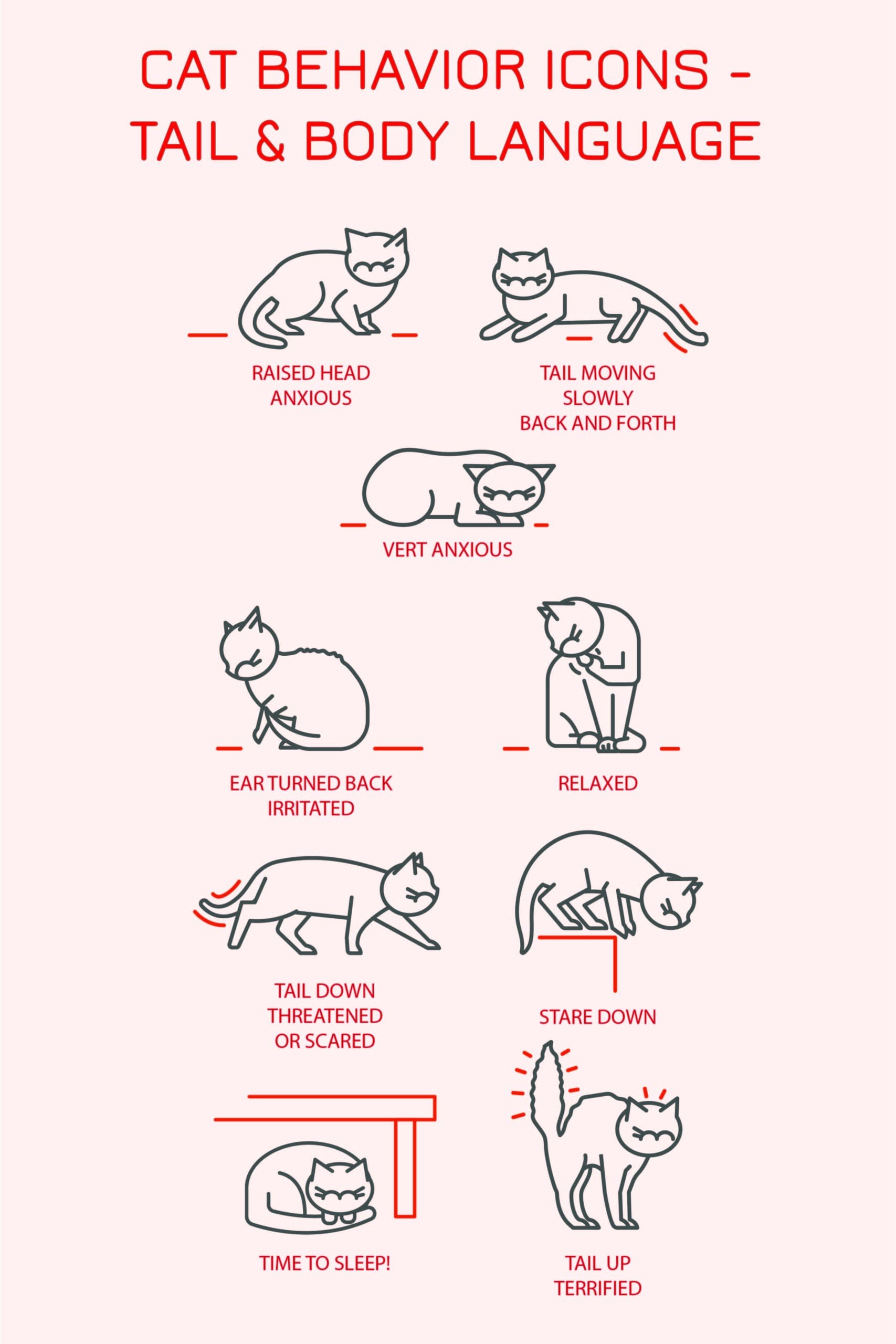 CAT BEHAVIOR ICONS - TAIL & BODY LANGUAGE

RAISED HEAD
ANXIOUS

TAIL MOVING
SLOWLY
BACK AND FORTH

VERT ANXIOUS

EAR TURNED BACK
IRRITATED

RELAXED

TAIL DOWN
THREATENED
OR SCARED

STARE DOWN

TIME TO SLEEP!

TAIL UP
TERRIFIED