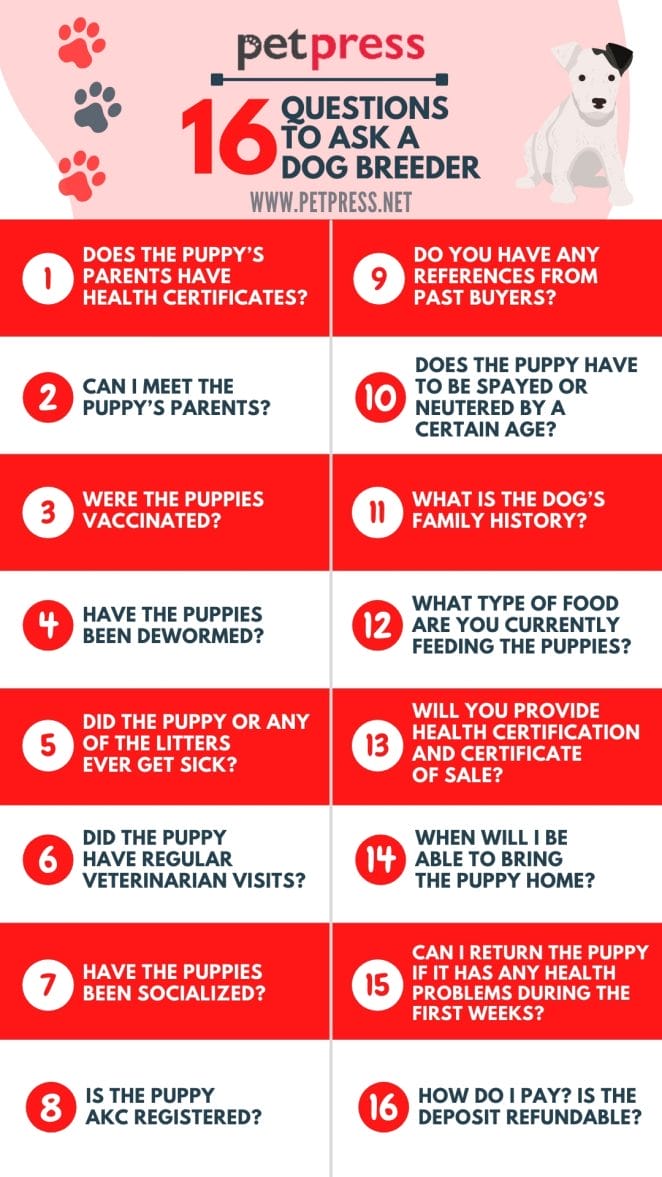 petpress

16 QUESTIONS TO ASK A DOG BREEDER

WWW.PETPRESS.NET

1 DOES THE PUPPY'S PARENTS HAVE HEALTH CERTIFICATES?

2 CAN I MEET THE PUPPY'S PARENTS?

3 WERE THE PUPPIES VACCINATED?

4 HAVE THE PUPPIES BEEN DEWORMED?

5 DID THE PUPPY OR ANY OF THE LITTERS EVER GET SICK?

6 DID THE PUPPY HAVE REGULAR VETERINARIAN VISITS?

7 HAVE THE PUPPIES BEEN SOCIALIZED?

8 IS THE PUPPY AKC REGISTERED?

9 DO YOU HAVE ANY REFERENCES FROM PAST BUYERS?

10 DOES THE PUPPY HAVE TO BE SPAYED OR NEUTERED BY A CERTAIN AGE?

11 WHAT IS THE DOG'S FAMILY HISTORY?

12 WHAT TYPE OF FOOD ARE YOU CURRENTLY FEEDING THE PUPPIES?

13 WILL YOU PROVIDE HEALTH CERTIFICATION AND CERTIFICATE OF SALE?

14 WHEN WILL I BE ABLE TO BRING THE PUPPY HOME?

15 CAN I RETURN THE PUPPY IF IT HAS ANY HEALTH PROBLEMS DURING THE FIRST WEEKS?

16 HOW DO I PAY? IS THE DEPOSIT REFUNDABLE?